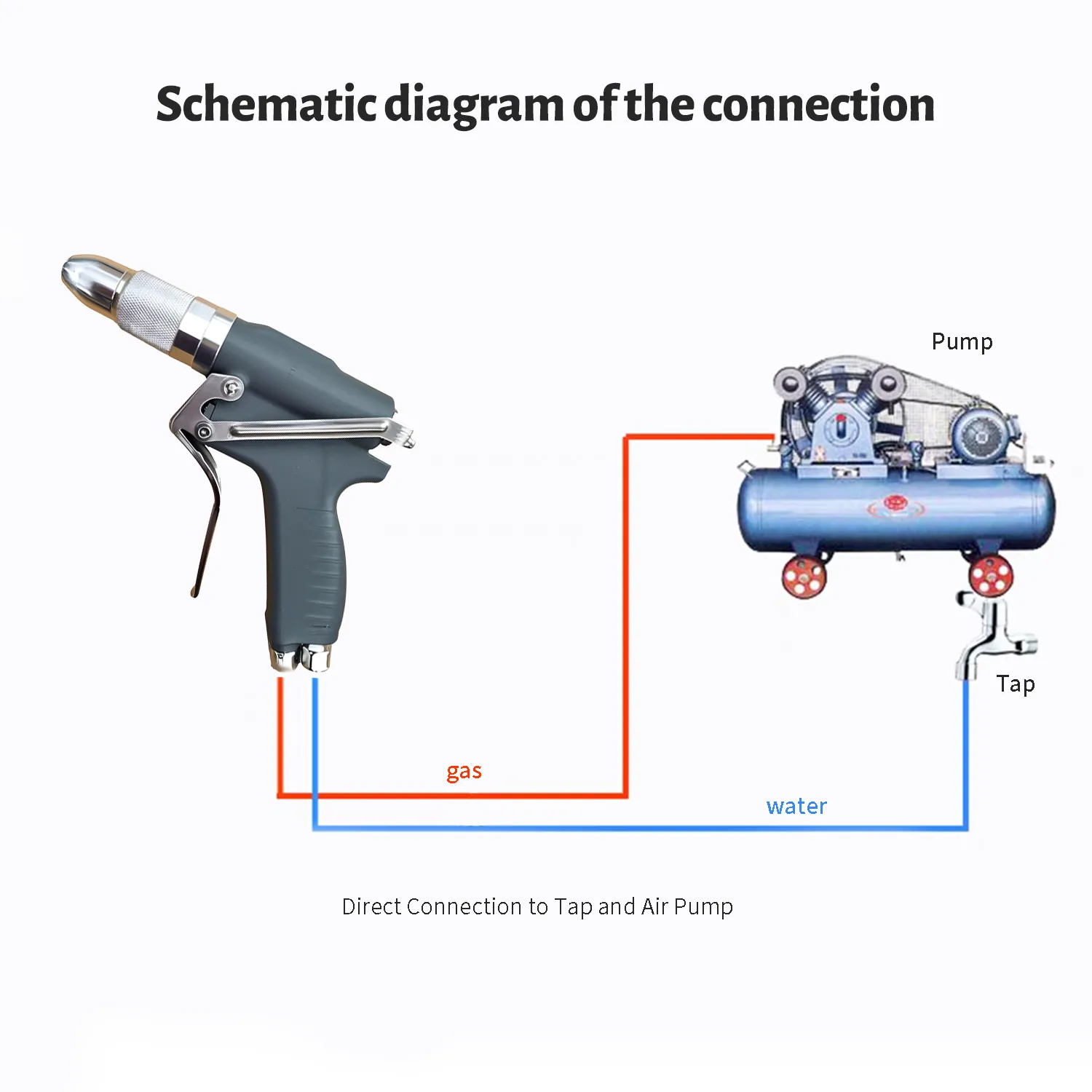 Schematic diagram of the connection

Pump

Tap

gas

water

Direct Connection to Tap and Air Pump